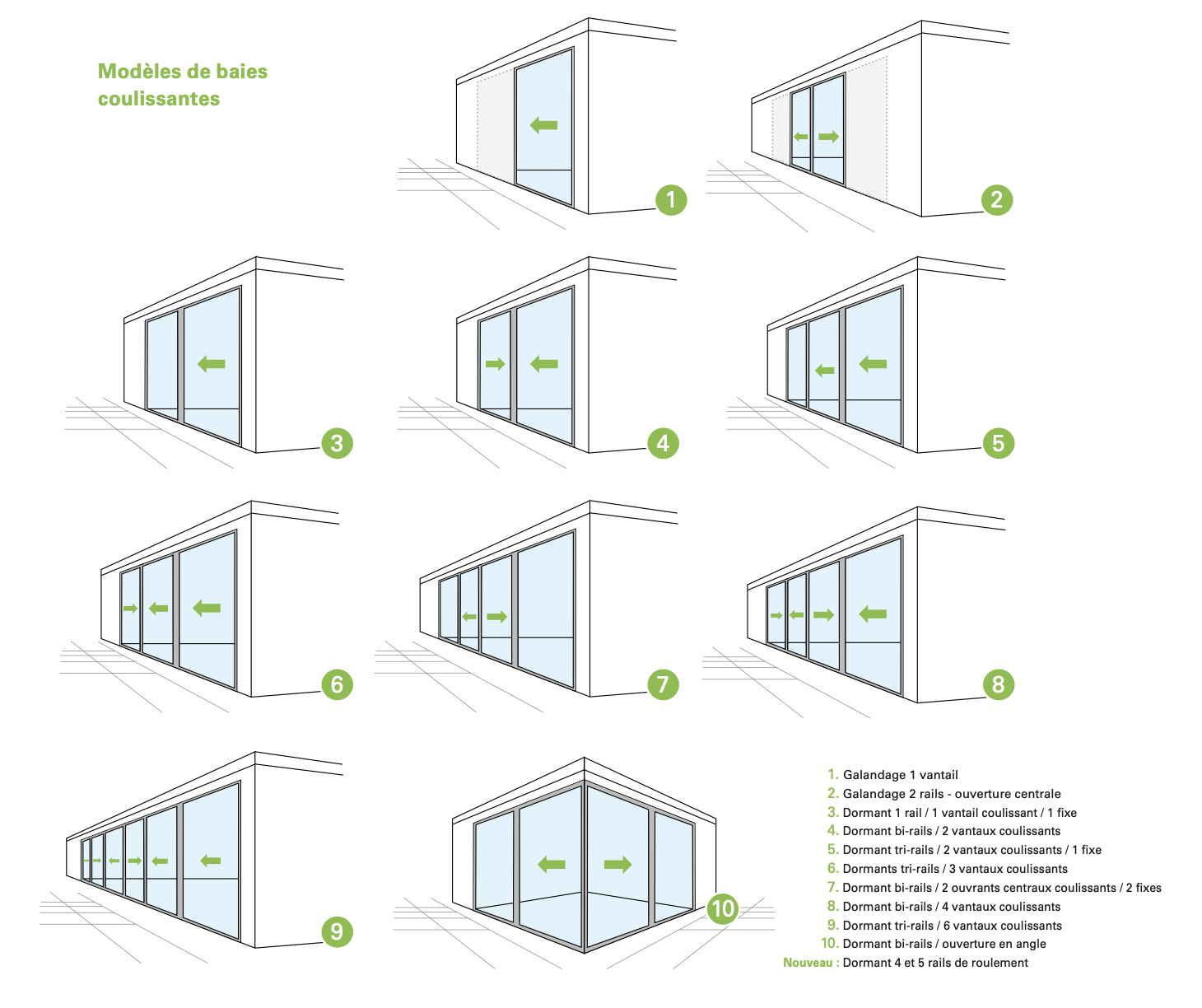 Modèles de baies coulissantes

1

2

3

4

5

6

7

8

9

10

1. Galandage 1 vantail
2. Galandage 2 rails - ouverture centrale
3. Dormant 1 rail / 1 vantail coulissant / 1 fixe
4. Dormant bi-rails / 2 vantaux coulissants
5. Dormant tri-rails / 2 vantaux coulissants / 1 fixe
6. Dormants tri-rails / 3 vantaux coulissants
7. Dormant bi-rails / 2 ouvrants centraux coulissants / 2 fixes
8. Dormant bi-rails / 4 vantaux coulissants
9. Dormant tri-rails / 6 vantaux coulissants
10. Dormant bi-rails / ouverture en angle
Nouveau : Dormant 4 et 5 rails de roulement